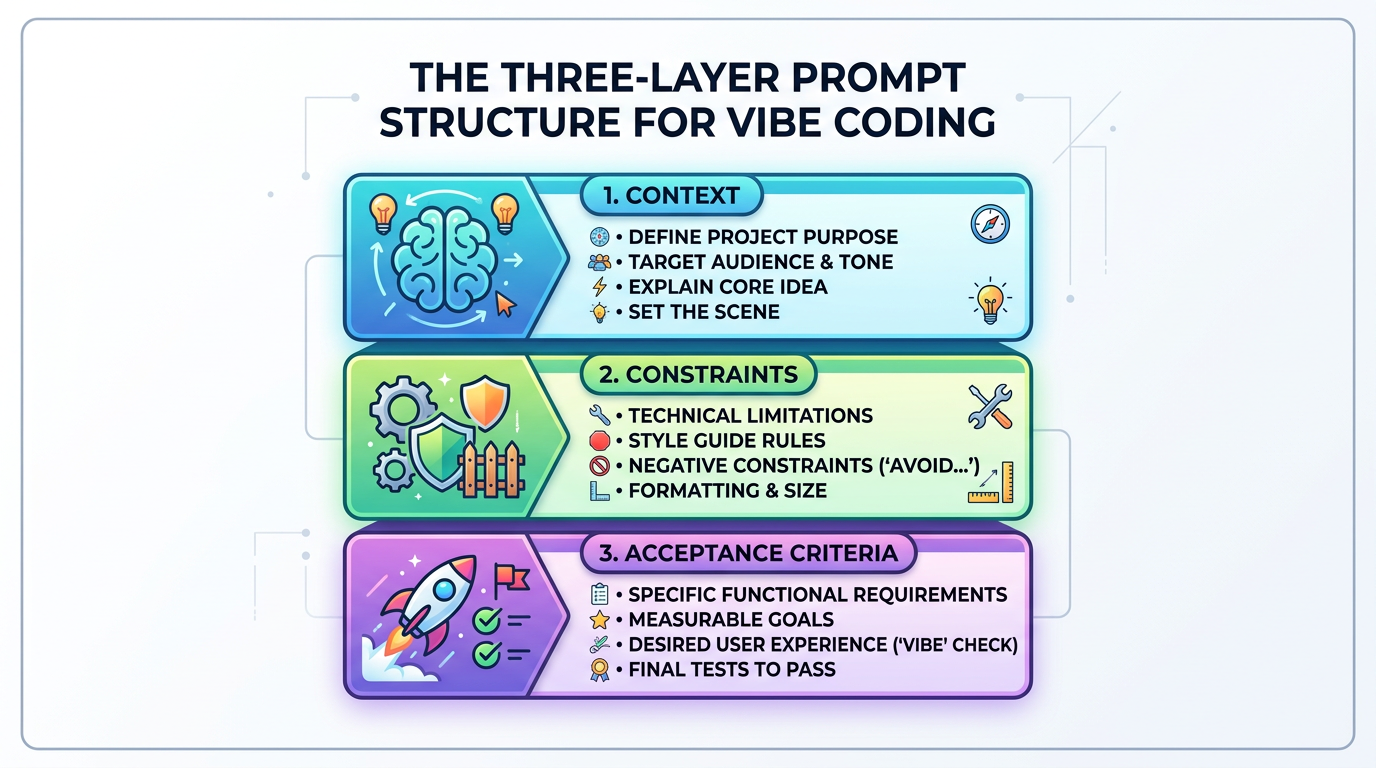 THE THREE-LAYER PROMPT STRUCTURE FOR VIBE CODING

1. CONTEXT

• DEFINE PROJECT PURPOSE
• TARGET AUDIENCE & TONE
• EXPLAIN CORE IDEA
• SET THE SCENE

2. CONSTRAINTS

• TECHNICAL LIMITATIONS
• STYLE GUIDE RULES
• NEGATIVE CONSTRAINTS ('AVOID...')
• FORMATTING & SIZE

3. ACCEPTANCE CRITERIA

• SPECIFIC FUNCTIONAL REQUIREMENTS
• MEASURABLE GOALS
• DESIRED USER EXPERIENCE ('VIBE' CHECK)
• FINAL TESTS TO PASS