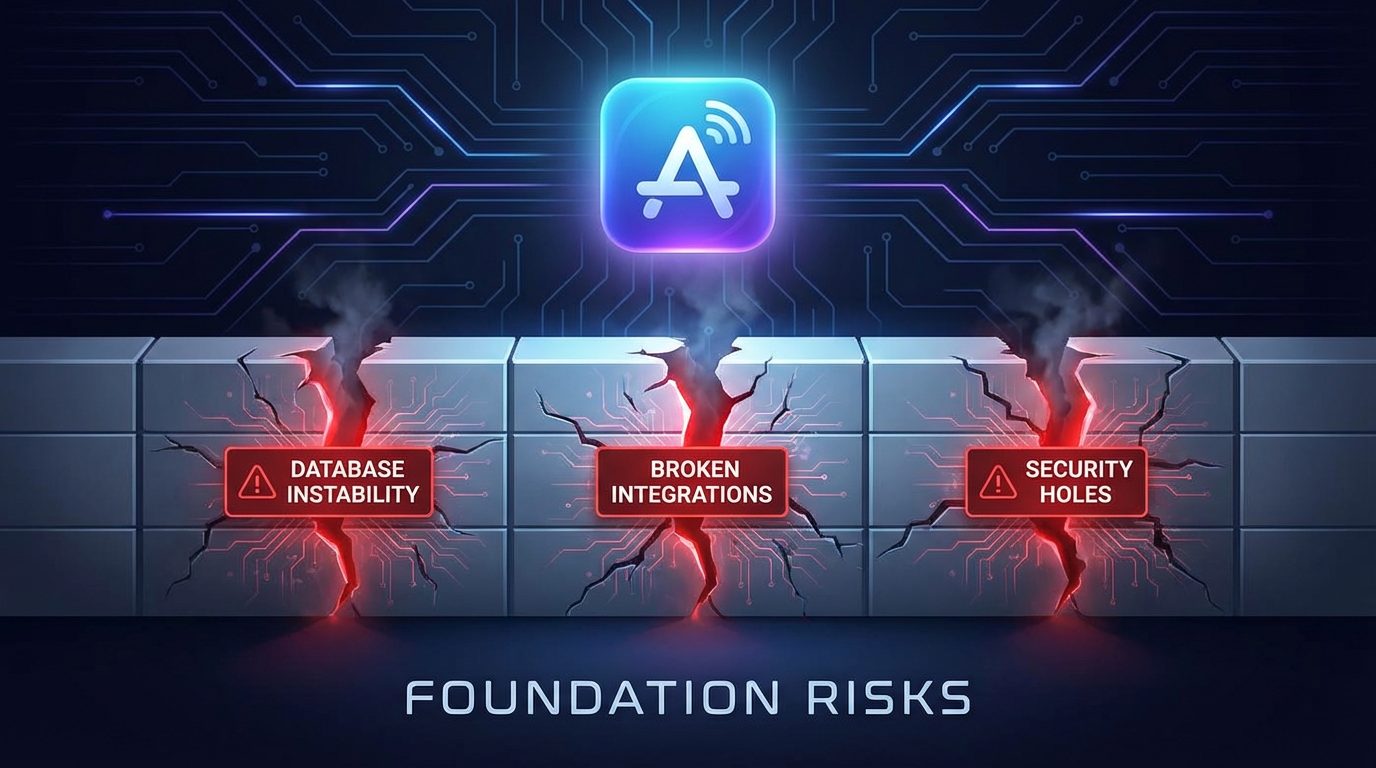 DATABASE INSTABILITY

BROKEN INTEGRATIONS

SECURITY HOLES

FOUNDATION RISKS