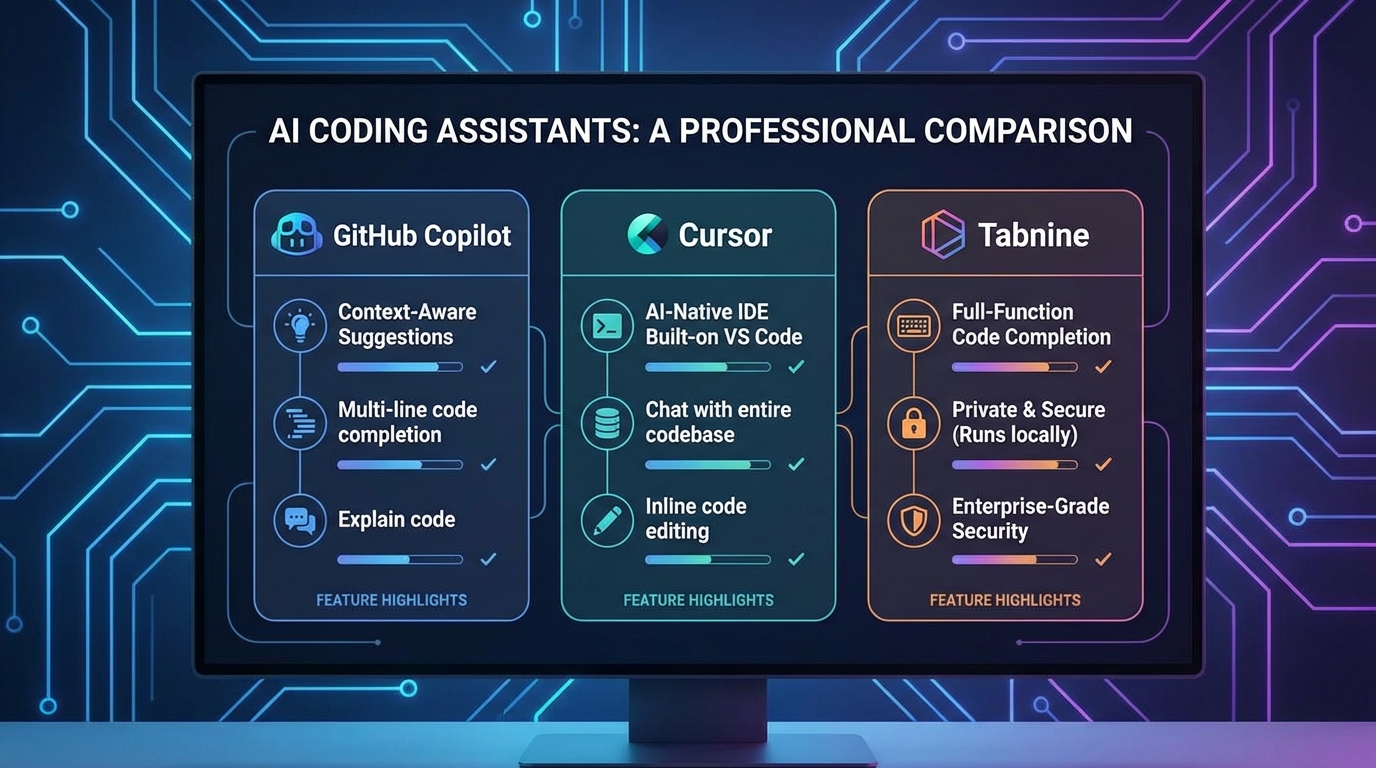 AI CODING ASSISTANTS: A PROFESSIONAL COMPARISON

GitHub Copilot

Context-Aware Suggestions

Multi-line code completion

Explain code

FEATURE HIGHLIGHTS

Cursor

AI-Native IDE Built-on VS Code

Chat with entire codebase

Inline code editing

FEATURE HIGHLIGHTS

Tabnine

Full-Function Code Completion

Private & Secure (Runs locally)

Enterprise-Grade Security

FEATURE HIGHLIGHTS