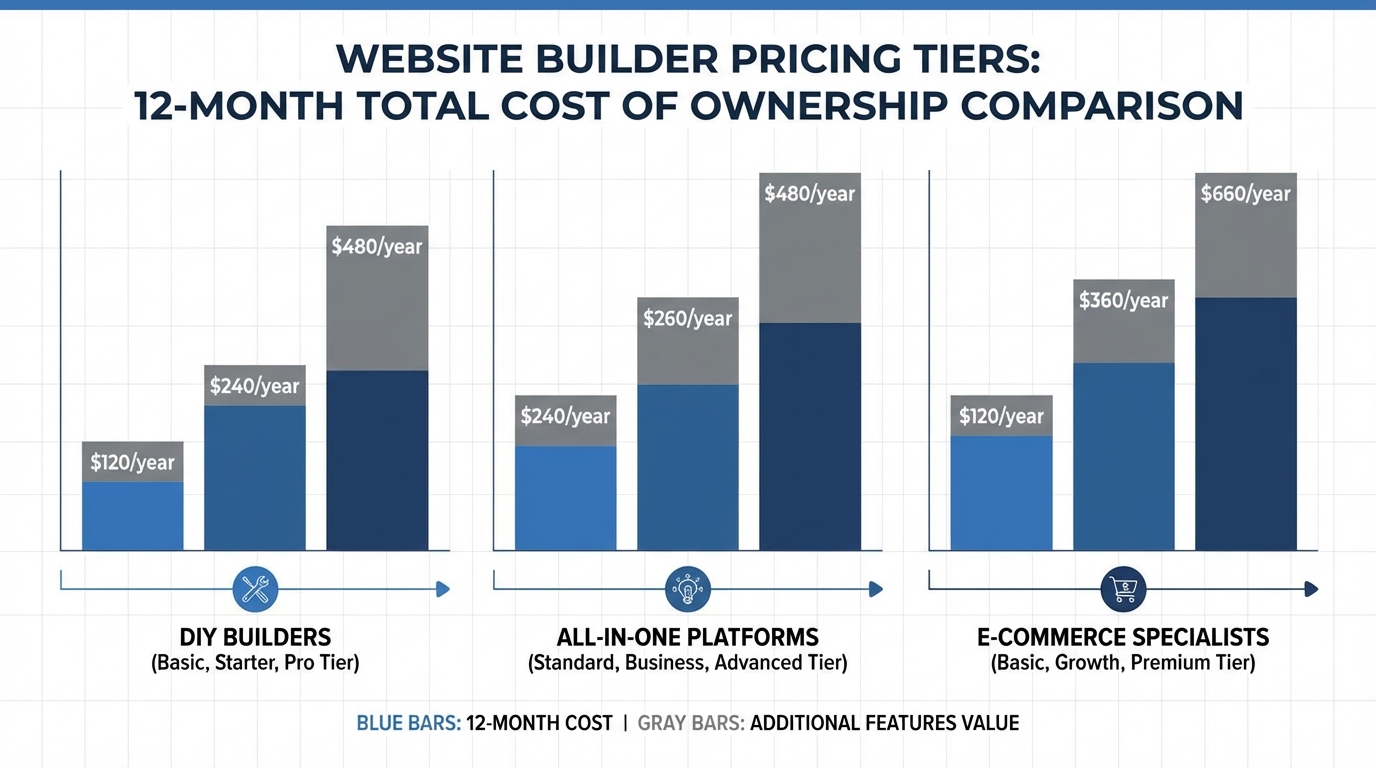 WEBSITE BUILDER PRICING TIERS:
12-MONTH TOTAL COST OF OWNERSHIP COMPARISON

$120/year
$240/year
$480/year

DIY BUILDERS
(Basic, Starter, Pro Tier)

$240/year
$260/year
$480/year

ALL-IN-ONE PLATFORMS
(Standard, Business, Advanced Tier)

$120/year
$360/year
$660/year

E-COMMERCE SPECIALISTS
(Basic, Growth, Premium Tier)

BLUE BARS: 12-MONTH COST | GRAY BARS: ADDITIONAL FEATURES VALUE